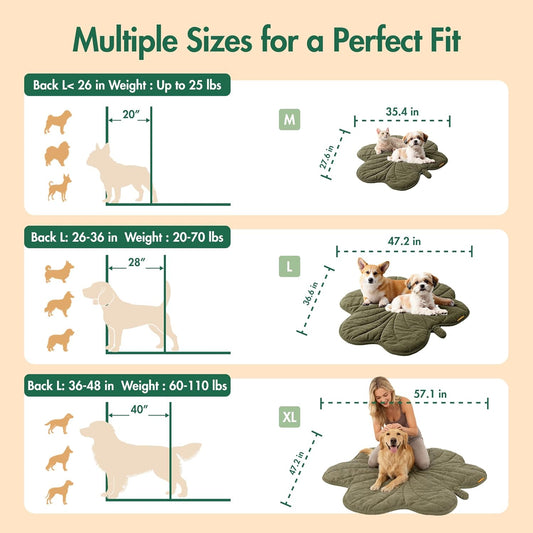 Multiple Sizes for a Perfect Fit

Back L< 26 in Weight : Up to 25 lbs

20"

M

35.4 in

27.6 in

Back L: 26-36 in Weight : 20-70 lbs

28"

L

47.2 in

36.6 in

Back L: 36-48 in Weight : 60-110 lbs

40"

XL

57.1 in

47.2 in