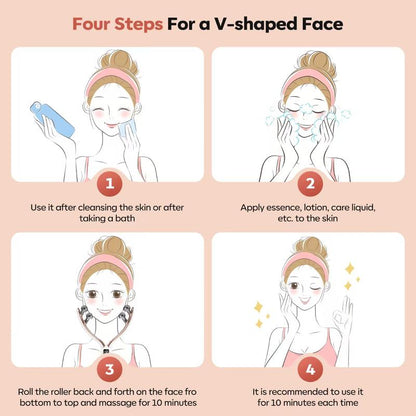 Four Steps For a V-shaped Face

1

Use it after cleansing the skin or after taking a bath

2

Apply essence, lotion, care liquid, etc. to the skin

3

Roll the roller back and forth on the face fro bottom to top and massage for 10 minutes

4

It is recommended to use it for 10 minutes each time